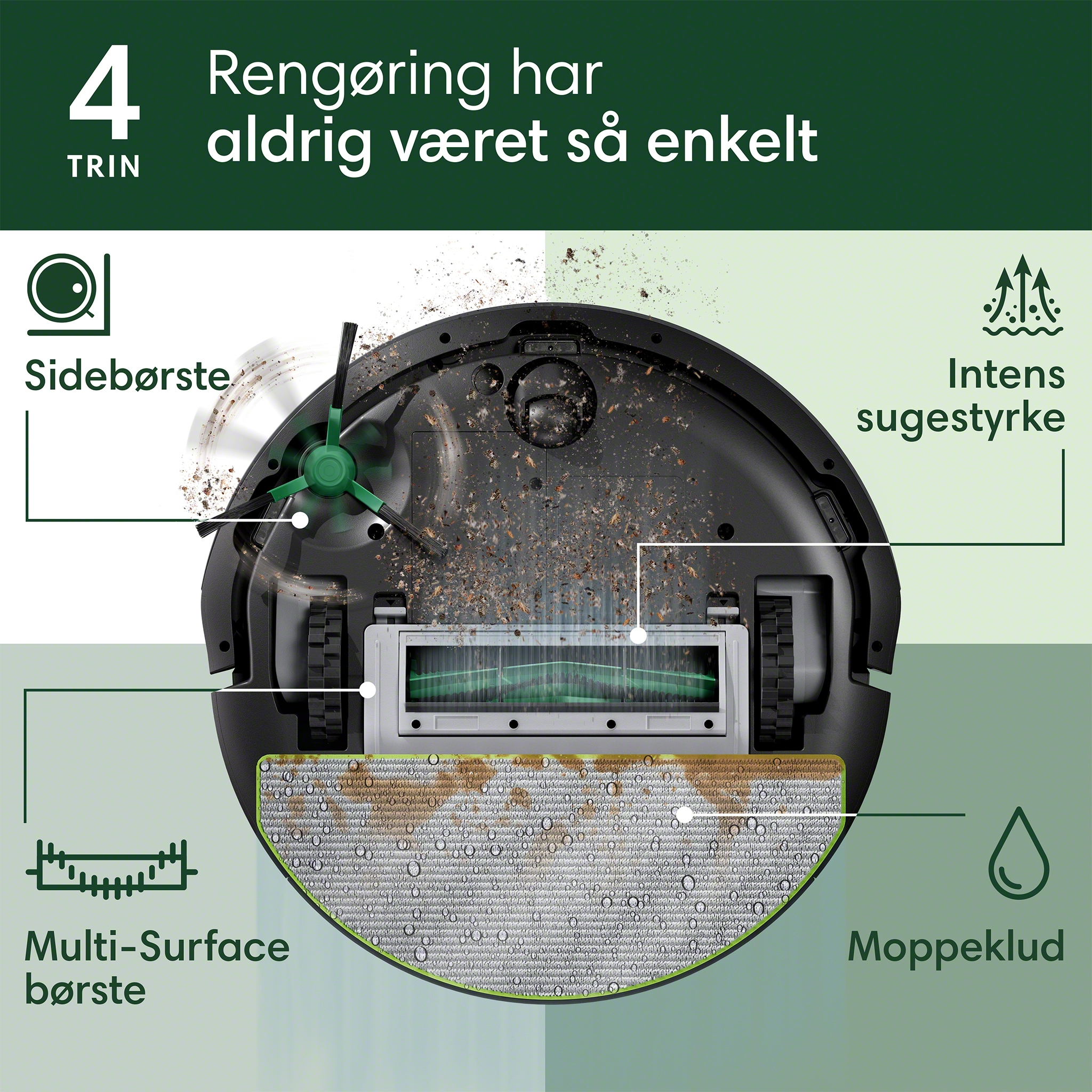 4
TRIN

Rengøring har
aldrig været så enkelt

Sidebørste

Intens sugestyrke

Multi-Surface børste

Moppeklud