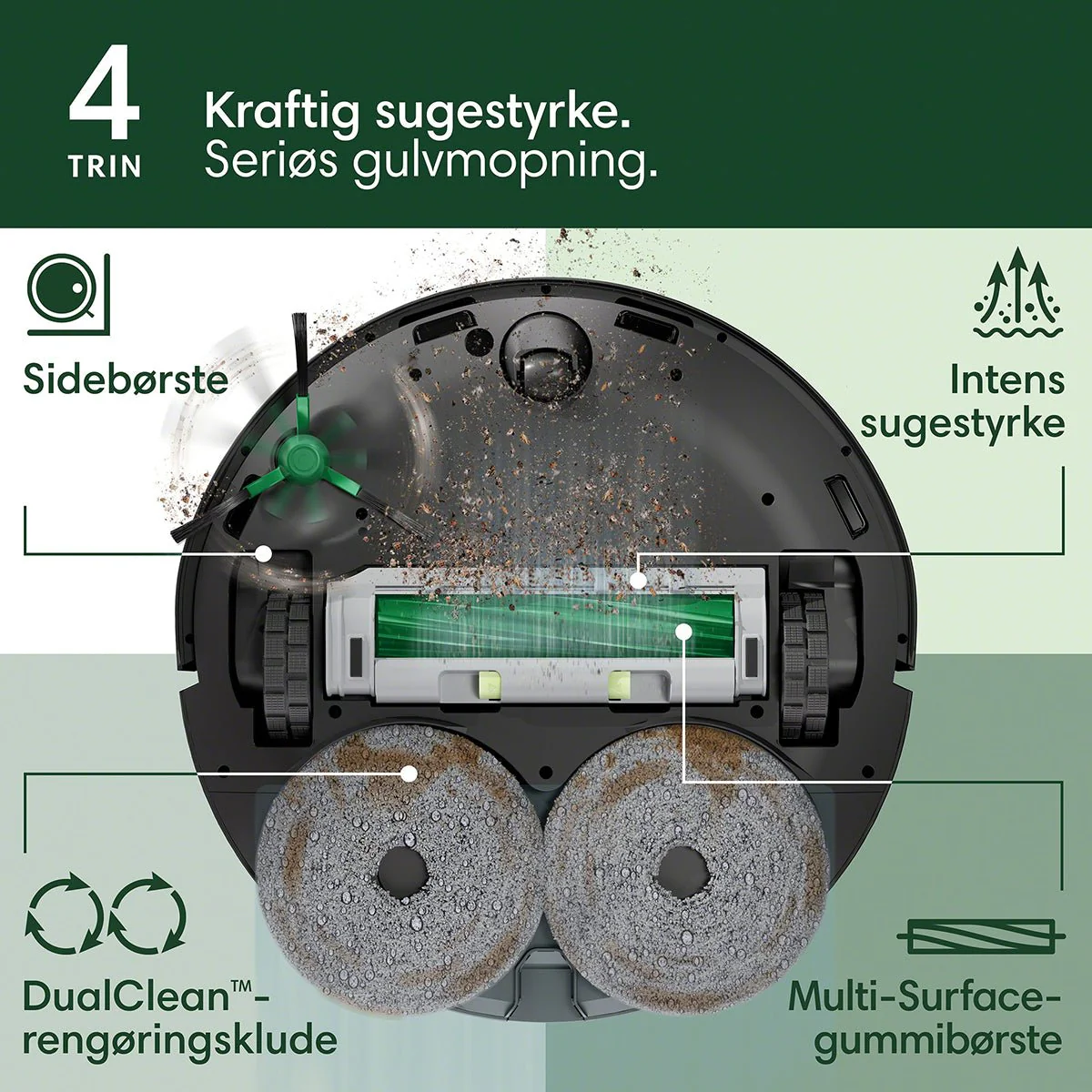 4
TRIN

Kraftig sugestyrke.
Seriøs gulvmopning.

Sidebørste

Intens sugestyrke

DualClean™-rengøringsklude

Multi-Surface-gummibørste